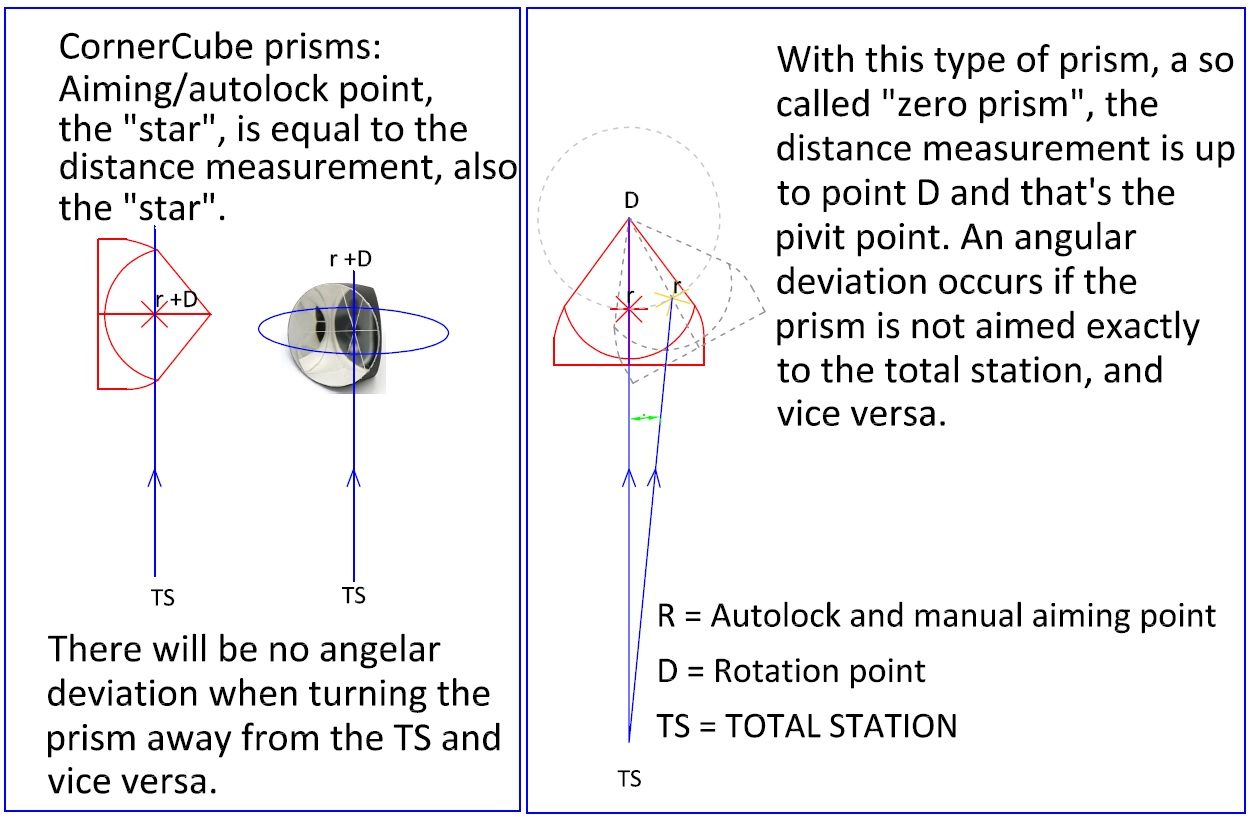 CornerCube prisms: Aiming/autolock point, the "star", is equal to the distance measurement, also the "star".

r +D

r +D

TS

TS

There will be no angelar deviation when turning the prism away from the TS and vice versa.

With this type of prism, a so called "zero prism", the distance measurement is up to point D and that's the pivit point. An angular deviation occurs if the prism is not aimed exactly to the total station, and vice versa.

D

r

r

R = Autolock and manual aiming point

D = Rotation point

TS = TOTAL STATION

TS